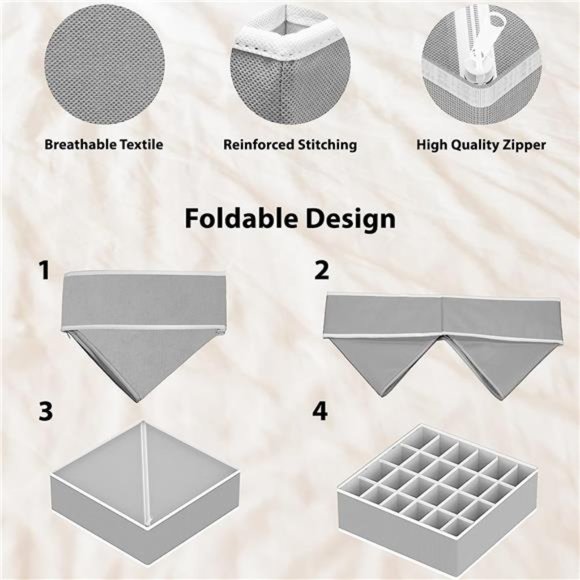 Breathable Textile

Reinforced Stitching

High Quality Zipper

Foldable Design

1

2

3

4